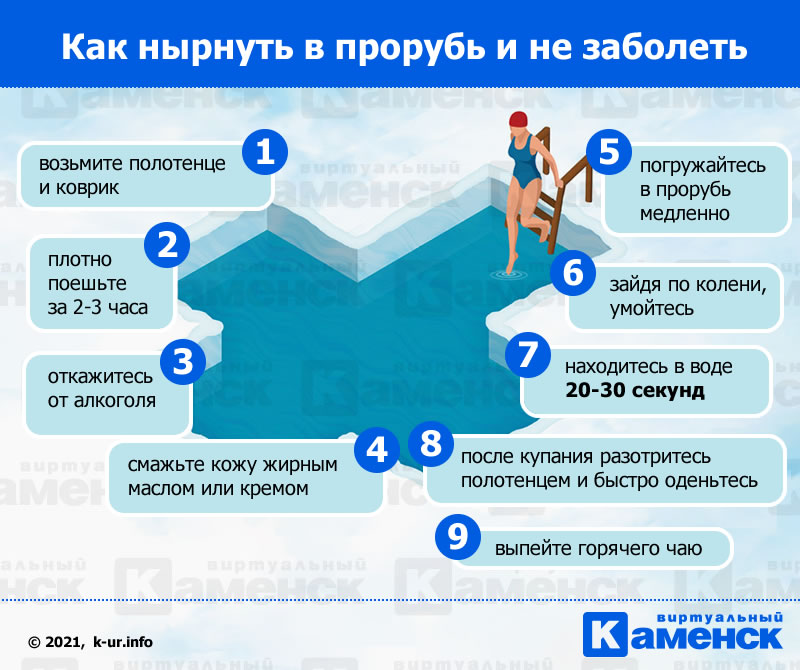 Как нырнуть в прорубь и не заболеть

1 возьмите полотенце и коврик

2 плотно поешьте за 2-3 часа

3 откажитесь от алкоголя

4 смажьте кожу жирным маслом или кремом

5 погружайтесь в прорубь медленно

6 зайдя по колени, умойтесь

7 находитесь в воде **20-30 секунд**

8 после купания разотритесь полотенцем и быстро оденьтесь

9 выпейте горячего чаю

© 2021, k-ur.info

виртуальный Каменск